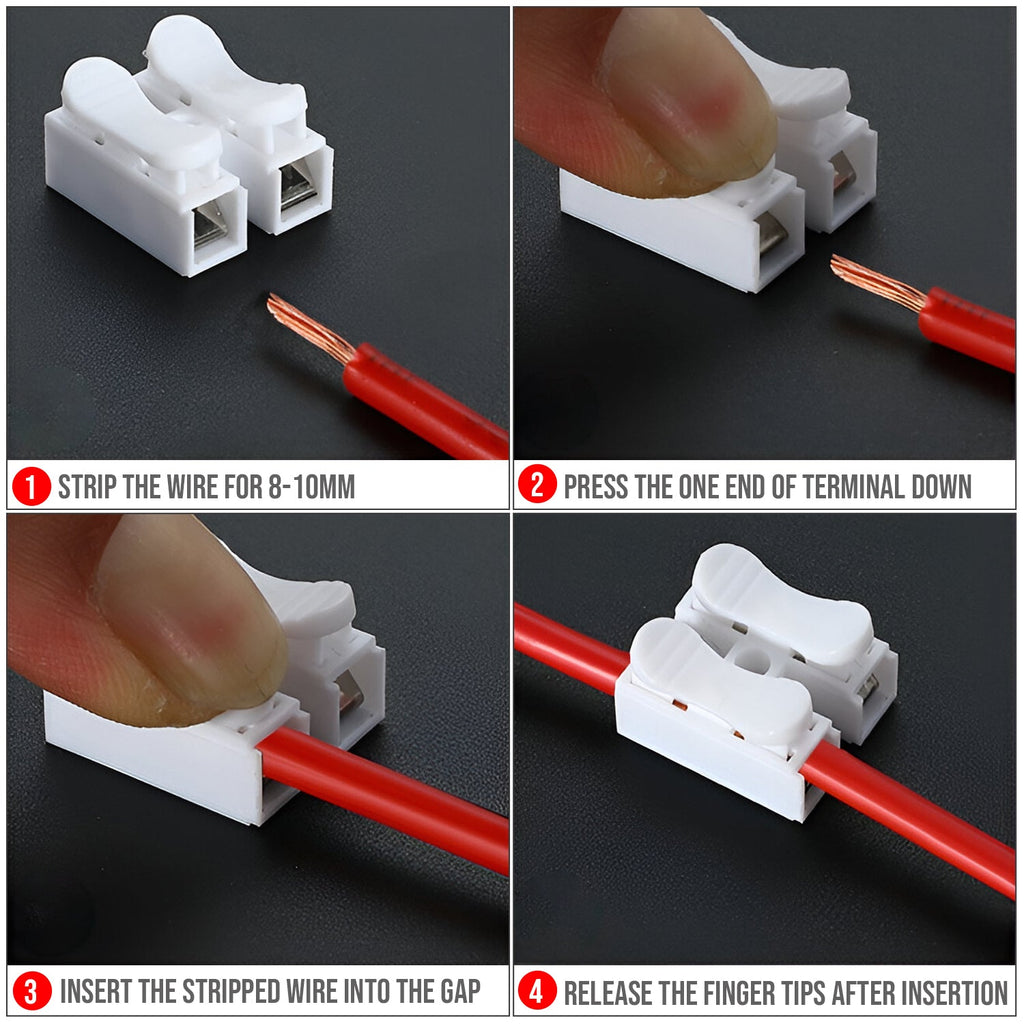 1 STRIP THE WIRE FOR 8-10MM

2 PRESS THE ONE END OF TERMINAL DOWN

3 INSERT THE STRIPPED WIRE INTO THE GAP

4 RELEASE THE FINGER TIPS AFTER INSERTION